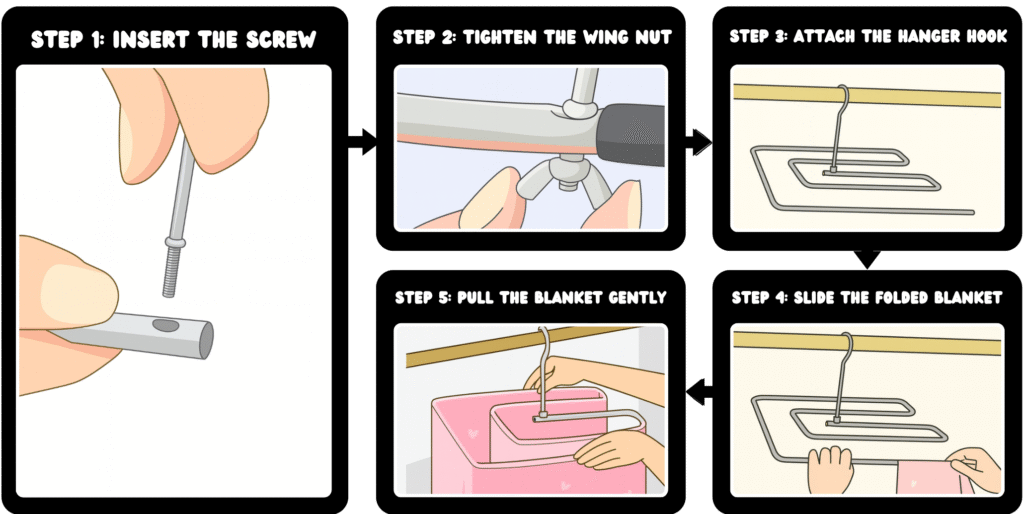 STEP 1: INSERT THE SCREW

STEP 2: TIGHTEN THE WING NUT

STEP 3: ATTACH THE HANGER HOOK

STEP 4: SLIDE THE FOLDED BLANKET

STEP 5: PULL THE BLANKET GENTLY